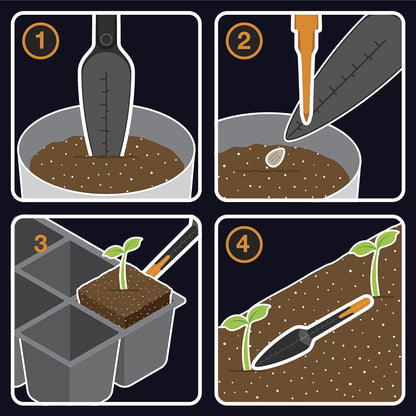 1

2

3

4